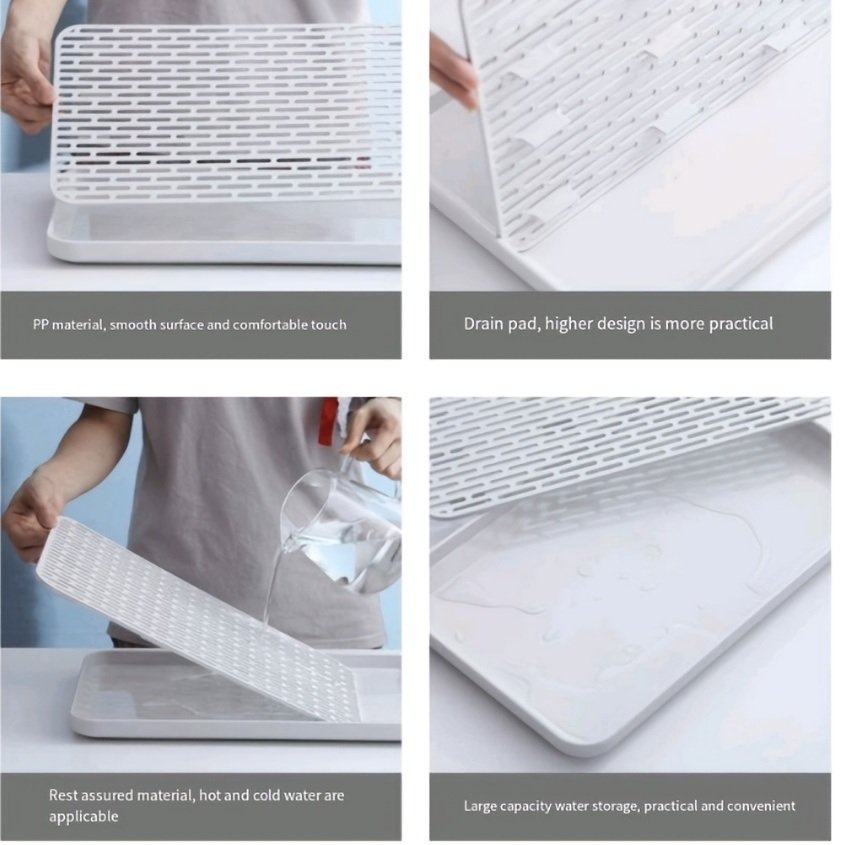 PP material, smooth surface and comfortable touch

Drain pad, higher design is more practical

Rest assured material, hot and cold water are applicable

Large capacity water storage, practical and convenient